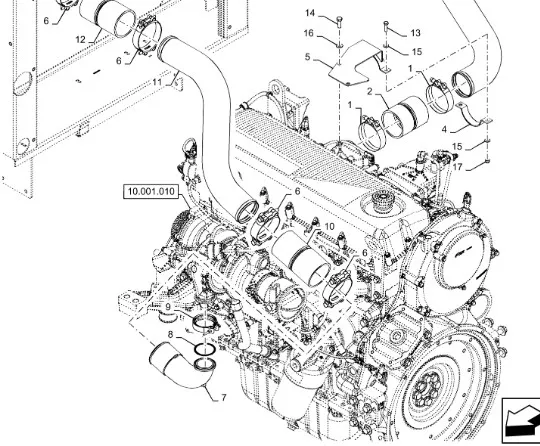 6
12
6
11
14
16
5
13
15
1
2
1
4
15
17
10.001.010
6
10
6
9
8
7